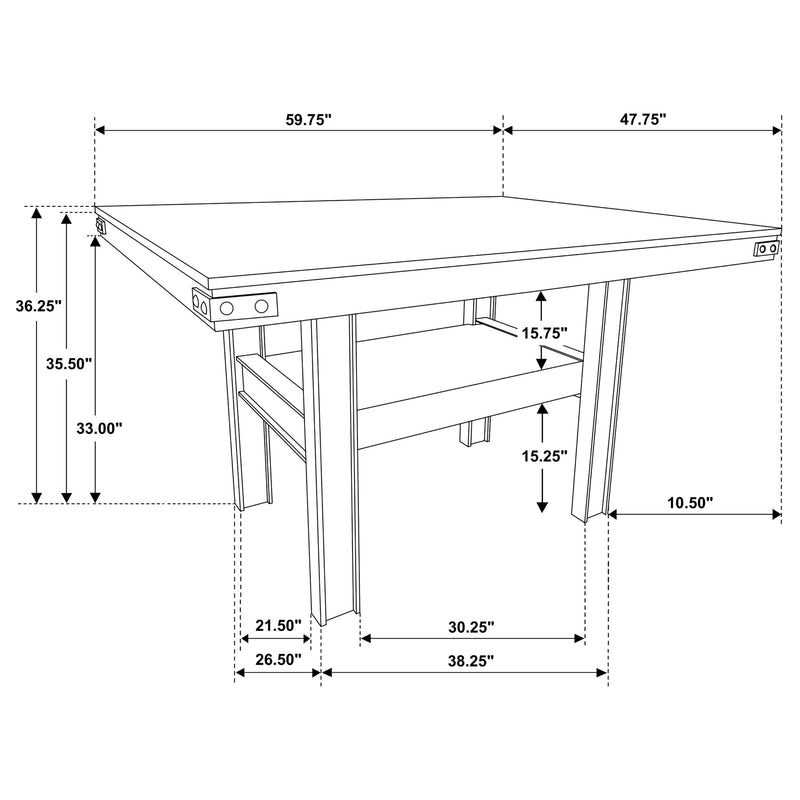 59.75"
47.75"
36.25"
35.50"
33.00"
15.75"
15.25"
10.50"
21.50"
30.25"
26.50"
38.25"