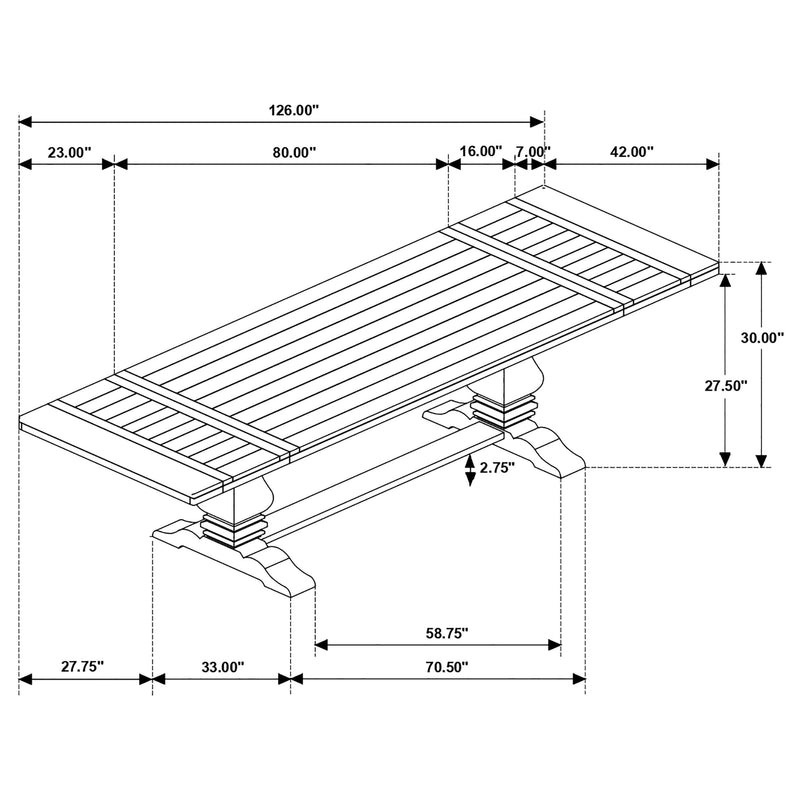 126.00"

23.00"
80.00"
16.00"
7.00"
42.00"

30.00"
27.50"
2.75"

58.75"

27.75"
33.00"
70.50"