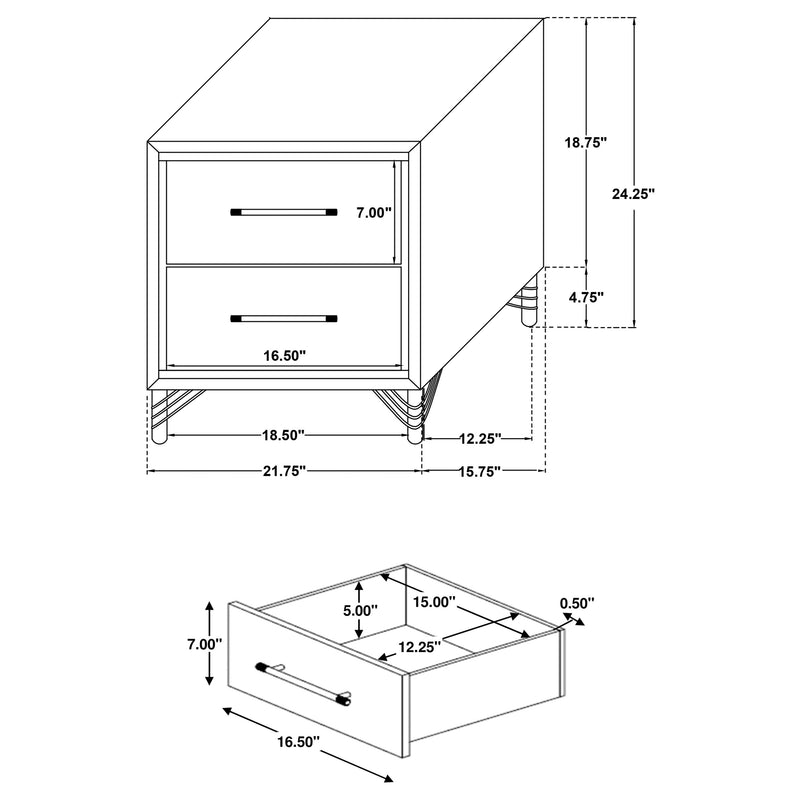 18.75"
24.25"
7.00"
4.75"
16.50"
18.50"
12.25"
21.75"
15.75"

5.00"
15.00"
0.50"
7.00"
12.25"
16.50"