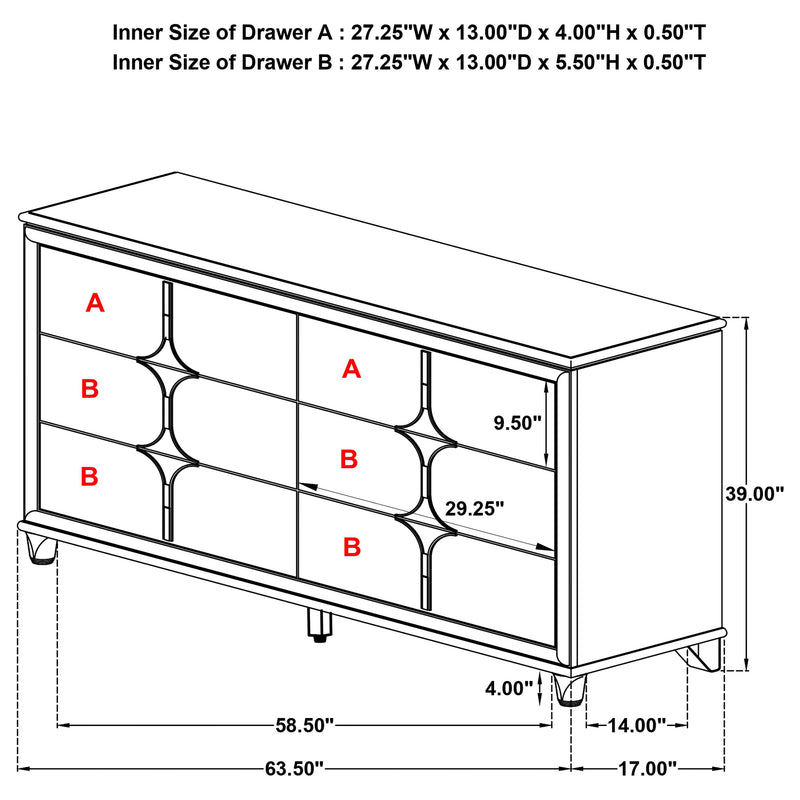 Inner Size of Drawer A : 27.25"W x 13.00"D x 4.00"H x 0.50"T
Inner Size of Drawer B : 27.25"W x 13.00"D x 5.50"H x 0.50"T

A
B
B
A
B
B
9.50"
29.25"
39.00"
4.00"
58.50"
14.00"
63.50"
17.00"