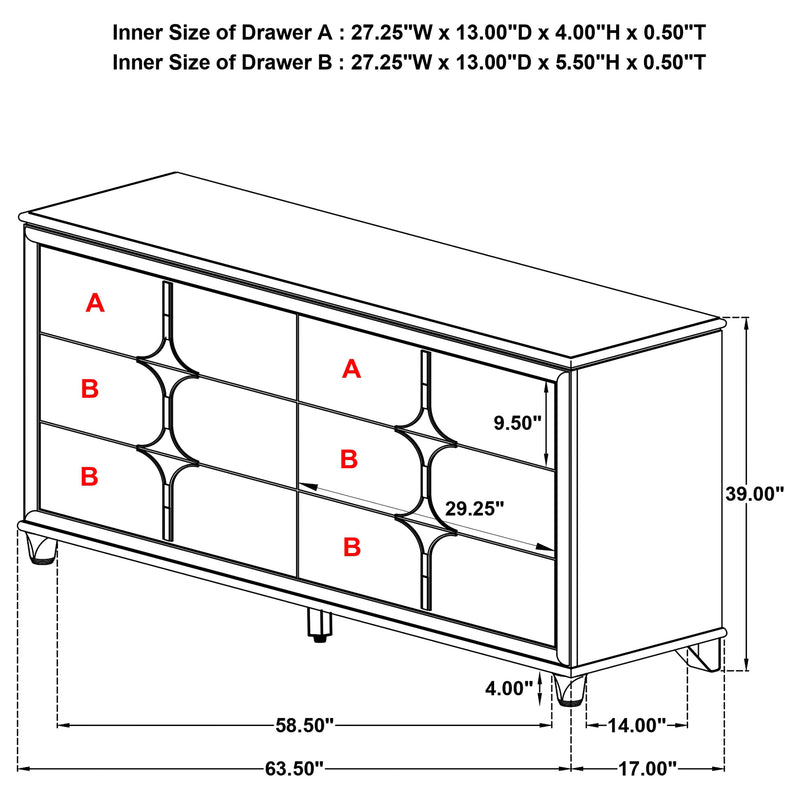 Inner Size of Drawer A : 27.25"W x 13.00"D x 4.00"H x 0.50"T
Inner Size of Drawer B : 27.25"W x 13.00"D x 5.50"H x 0.50"T

A
B
B
A
B
B
9.50"
29.25"
39.00"
4.00"
58.50"
14.00"
63.50"
17.00"