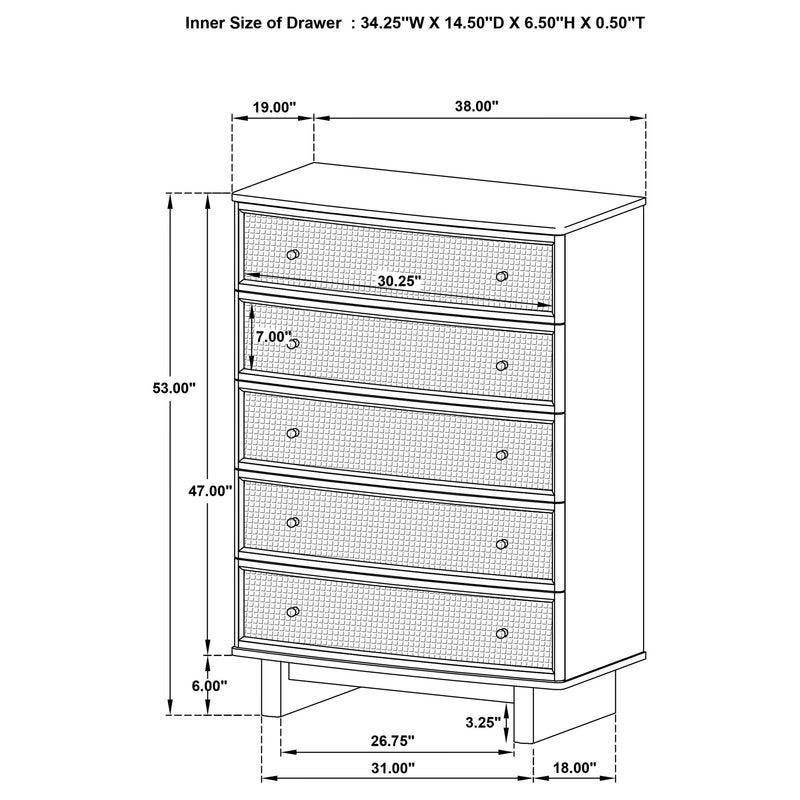 Inner Size of Drawer : 34.25"W X 14.50"D X 6.50"H X 0.50"T

19.00"

38.00"

30.25"

7.00"

53.00"

47.00"

6.00"

3.25"

26.75"

31.00"

18.00"