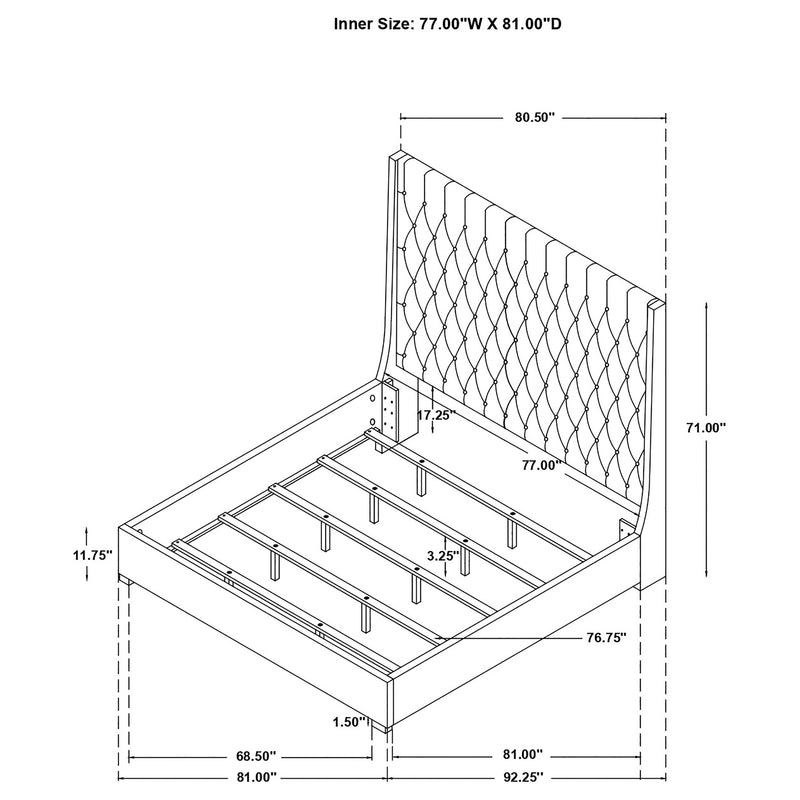 Inner Size: 77.00"W X 81.00"D

80.50"

17.25"

71.00"

77.00"

11.75"

3.25"

76.75"

1.50"

68.50"

81.00"

81.00"

92.25"