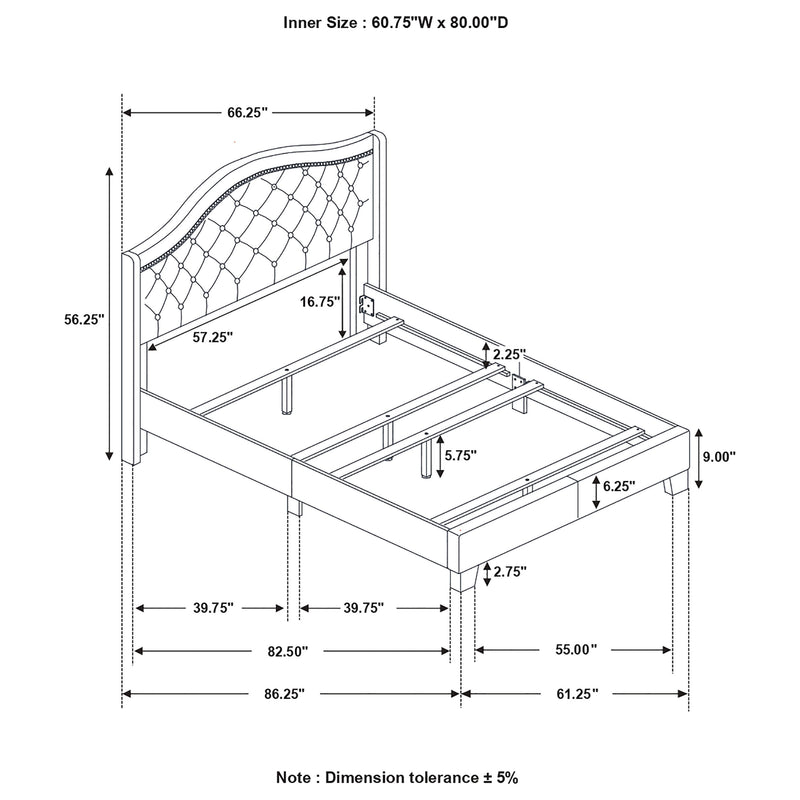 Inner Size : 60.75"W x 80.00"D

66.25"

56.25"

16.75"

57.25"

2.25"

5.75"

9.00"

6.25"

2.75"

39.75"

39.75"

82.50"

55.00"

86.25"

61.25"

Note : Dimension tolerance ± 5%