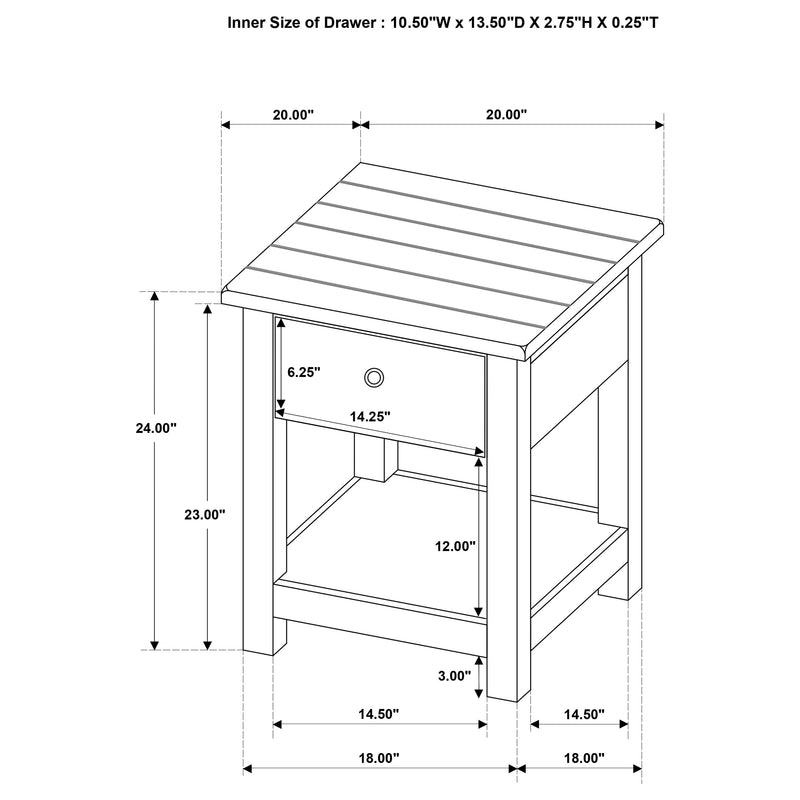 Inner Size of Drawer : 10.50"W x 13.50"D X 2.75"H X 0.25"T

20.00"
20.00"
6.25"
14.25"
24.00"
23.00"
12.00"
3.00"
14.50"
14.50"
18.00"
18.00"