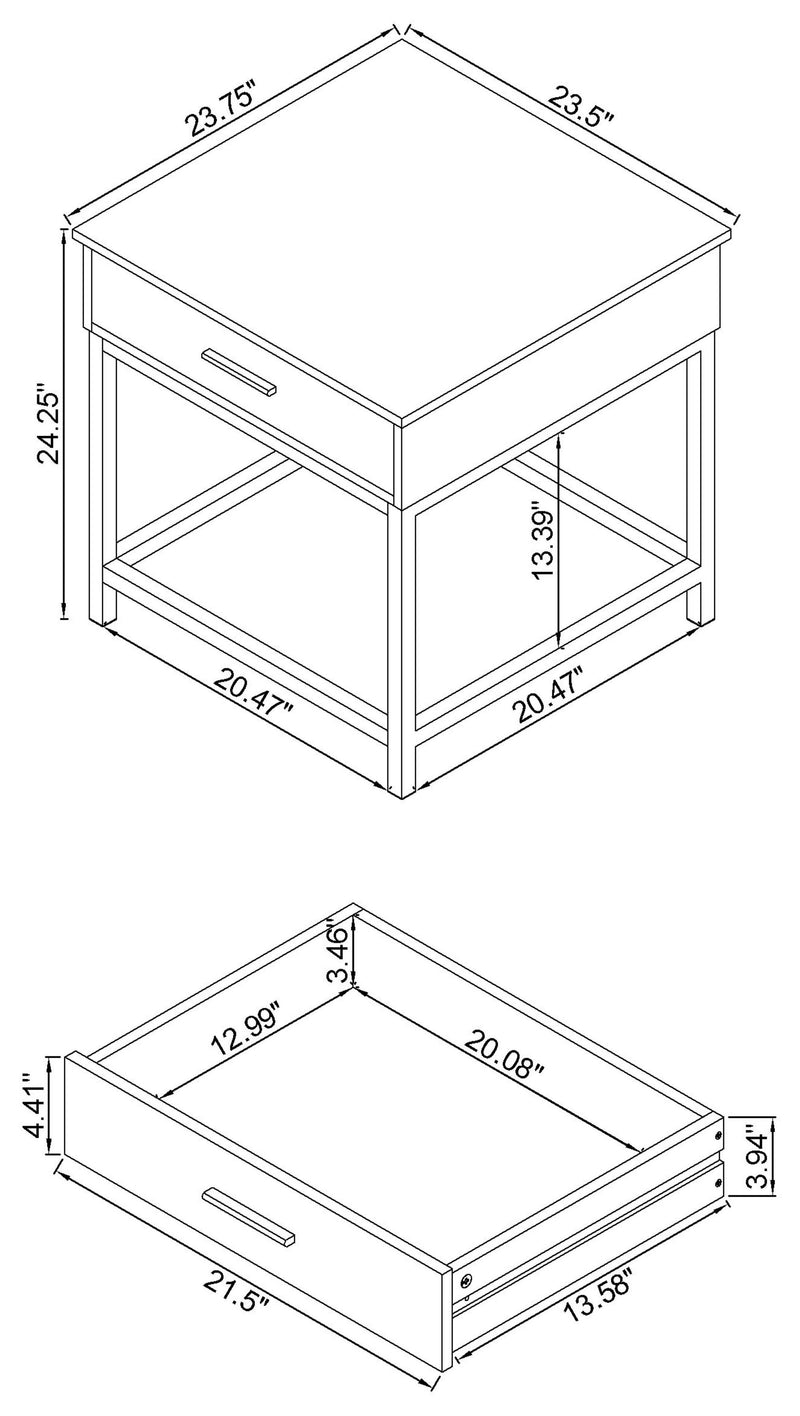 23.75"
23.5"
24.25"
13.39"
20.47"
20.47"

3.46"
12.99"
20.08"
4.41"
3.94"
21.5"
13.58"