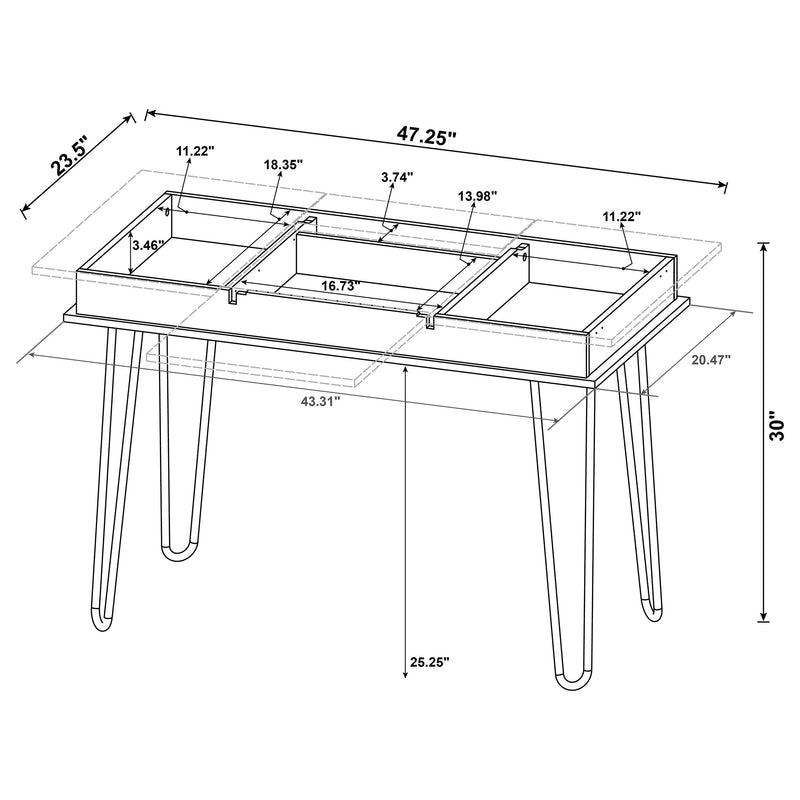 23.5"
47.25"
11.22"
18.35"
3.74"
13.98"
11.22"
3.46"
16.73"
20.47"
43.31"
30"
25.25"