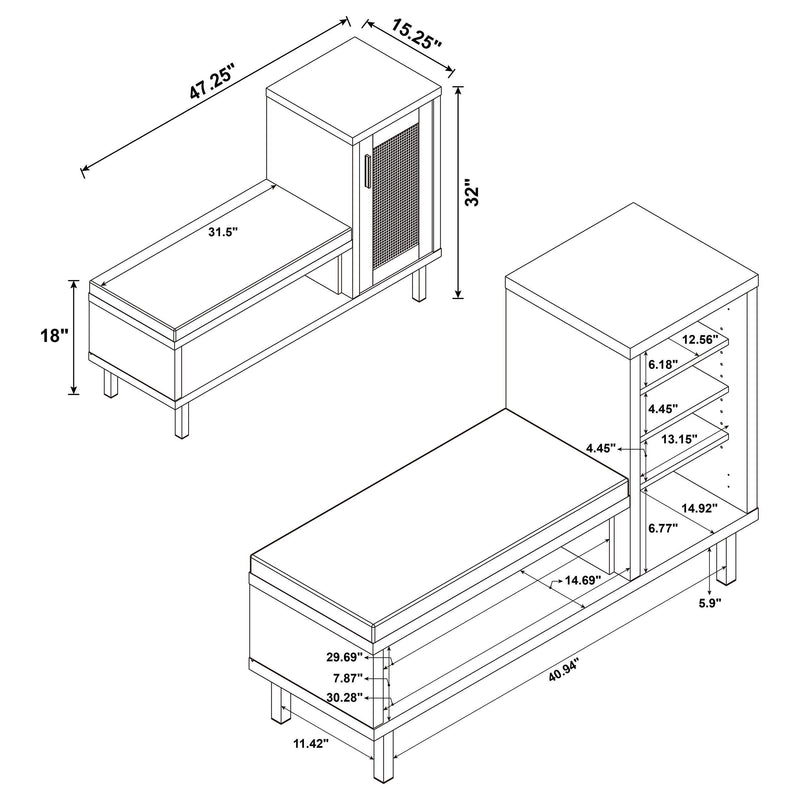 47.25"
15.25"
32"
31.5"
18"
12.56"
6.18"
4.45"
4.45"
13.15"
14.92"
6.77"
14.69"
5.9"
29.69"
7.87"
30.28"
40.94"
11.42"