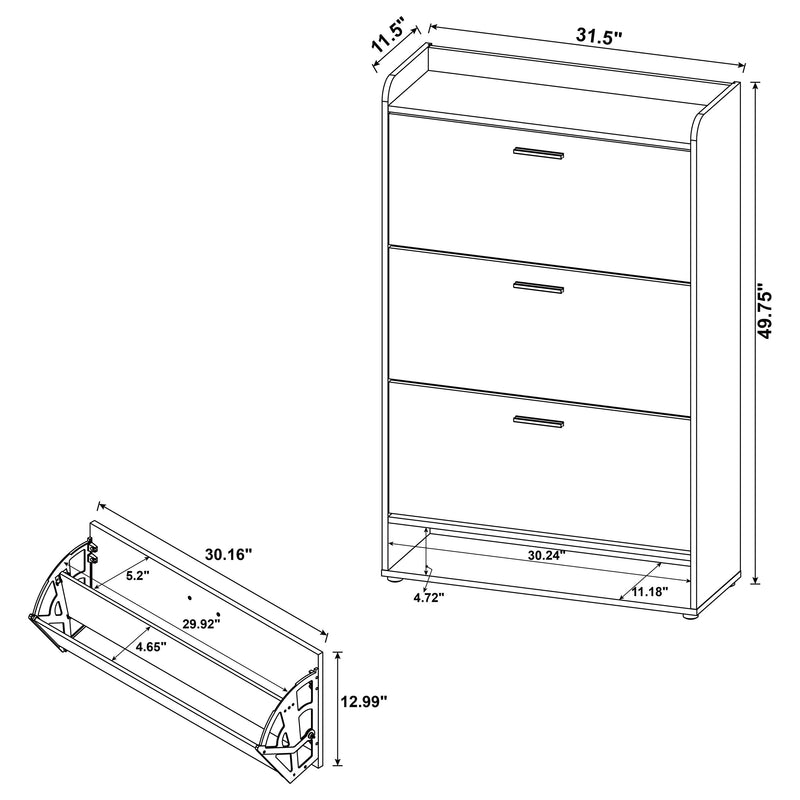 11.5"
31.5"
49.75"
30.24"
4.72"
11.18"
30.16"
5.2"
29.92"
4.65"
12.99"