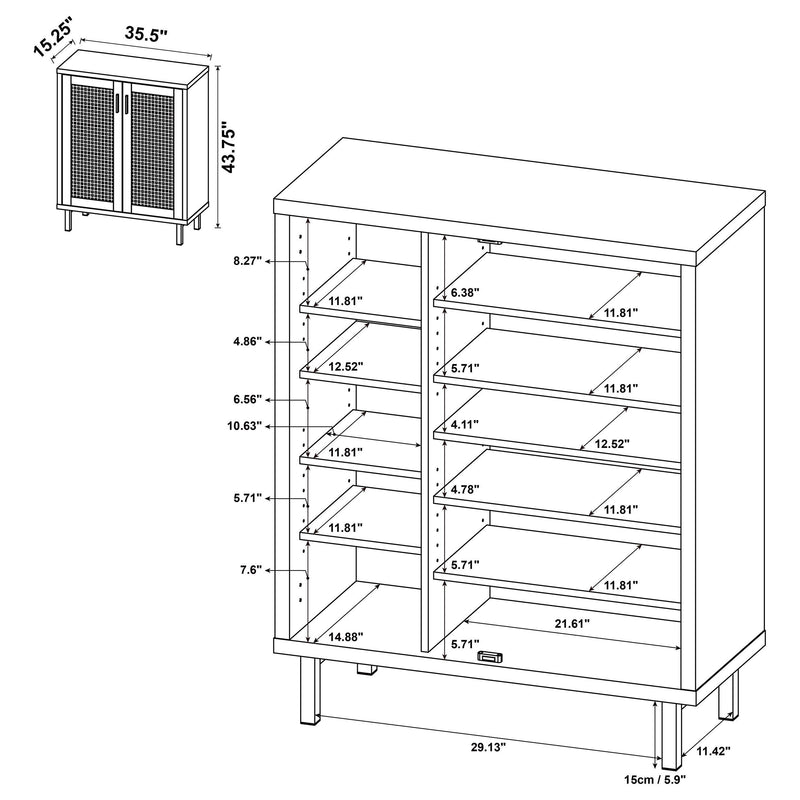 15.25"
35.5"
43.75"
8.27"
4.86"
6.56"
10.63"
5.71"
7.6"
11.81"
12.52"
11.81"
11.81"
14.88"
6.38"
5.71"
4.11"
4.78"
5.71"
5.71"
11.81"
11.81"
12.52"
11.81"
11.81"
21.61"
29.13"
11.42"
15cm / 5.9"