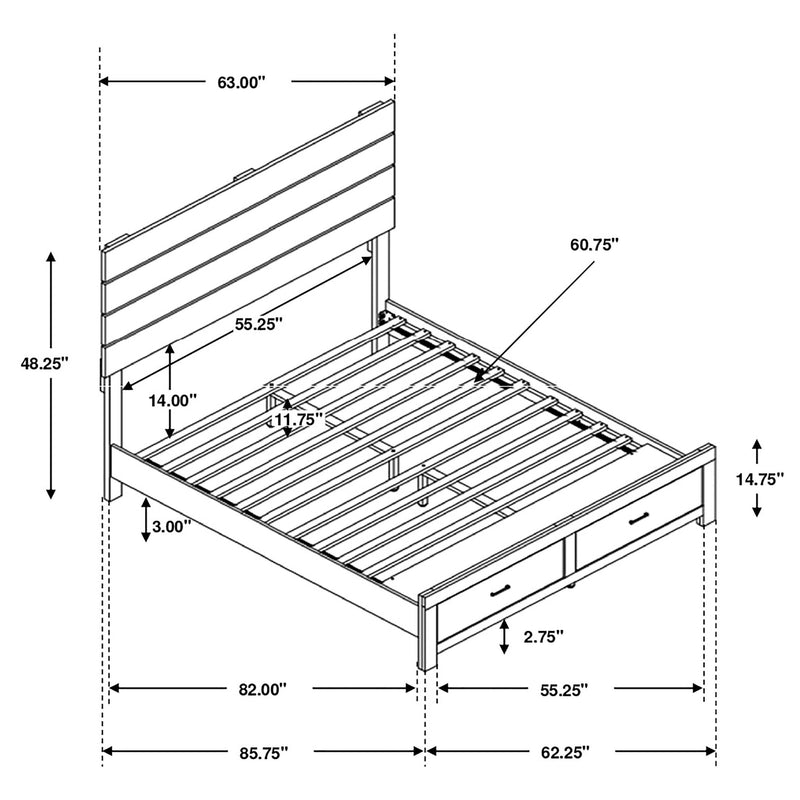 63.00"
60.75"
55.25"
48.25"
14.00"
11.75"
14.75"
3.00"
2.75"
82.00"
55.25"
85.75"
62.25"